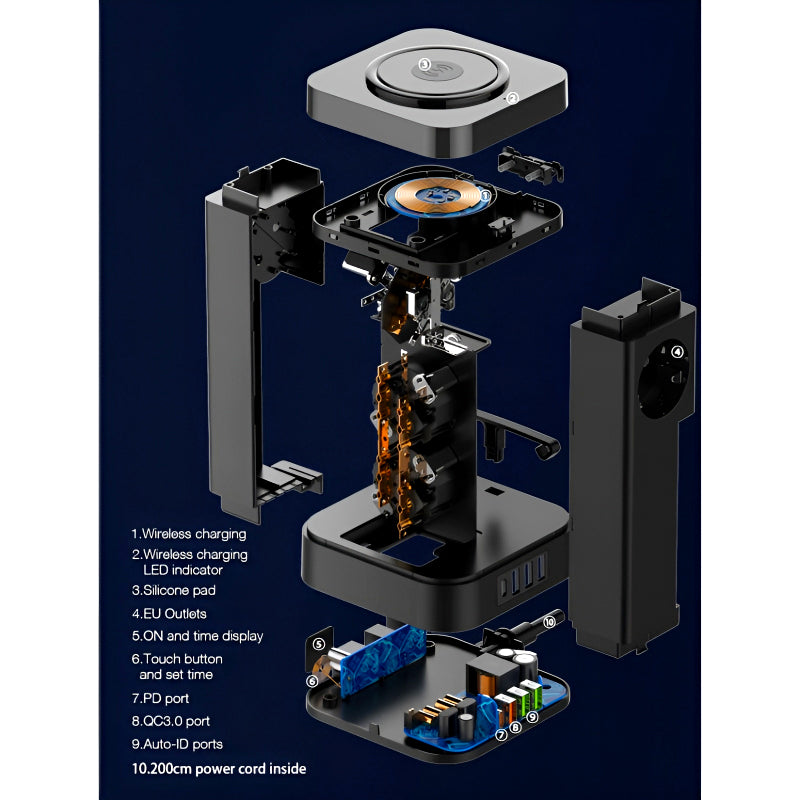 ③
②
①
④
⑩
⑤
⑥
⑦ ⑧ ⑨

1.Wireless charging
2.Wireless charging LED indicator
3.Silicone pad
4.EU Outlets
5.ON and time display
6.Touch button and set time
7.PD port
8.QC3.0 port
9.Auto-ID ports
10.200cm power cord inside